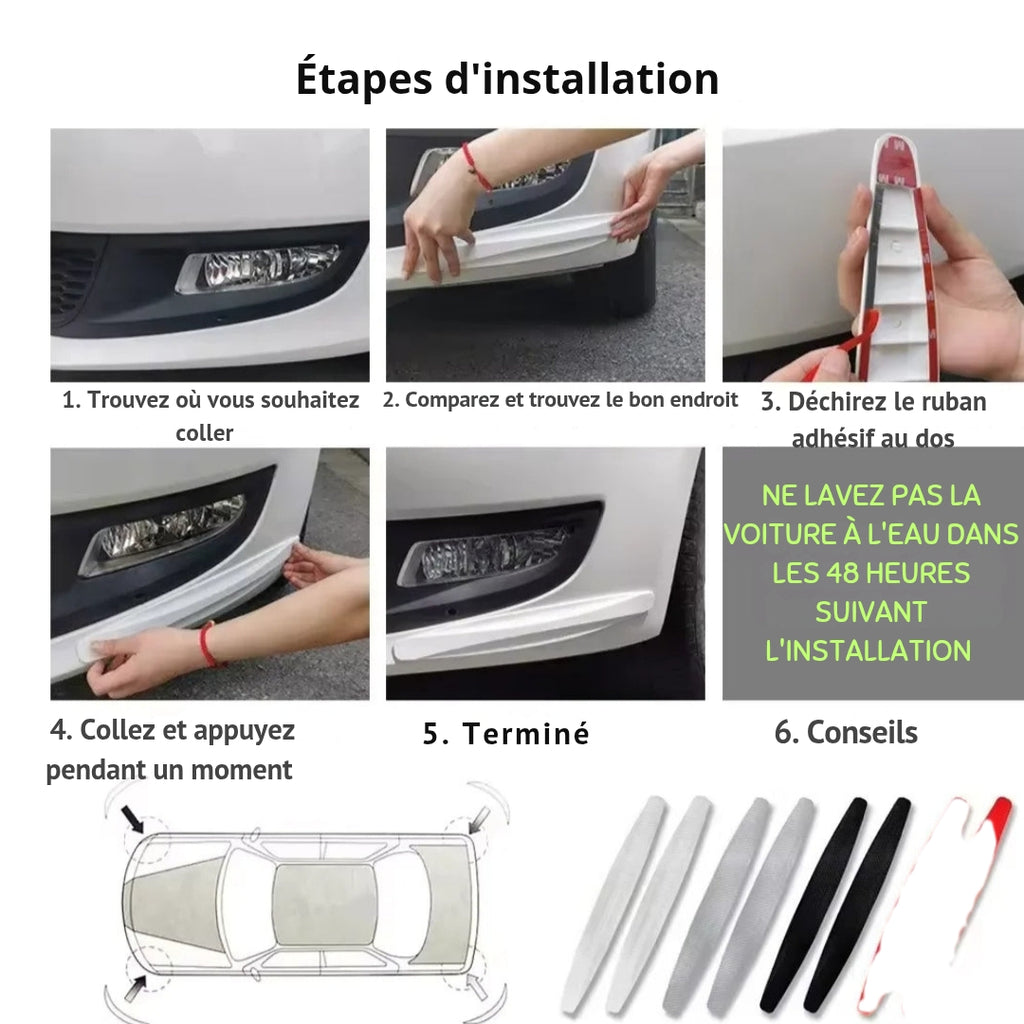 Étapes d'installation

1. Trouvez où vous souhaitez coller

2. Comparez et trouvez le bon endroit

3. Déchirez le ruban adhésif au dos

NE LAVEZ PAS LA VOITURE À L'EAU DANS LES 48 HEURES SUIVANT L'INSTALLATION

4. Collez et appuyez pendant un moment

5. Terminé

6. Conseils