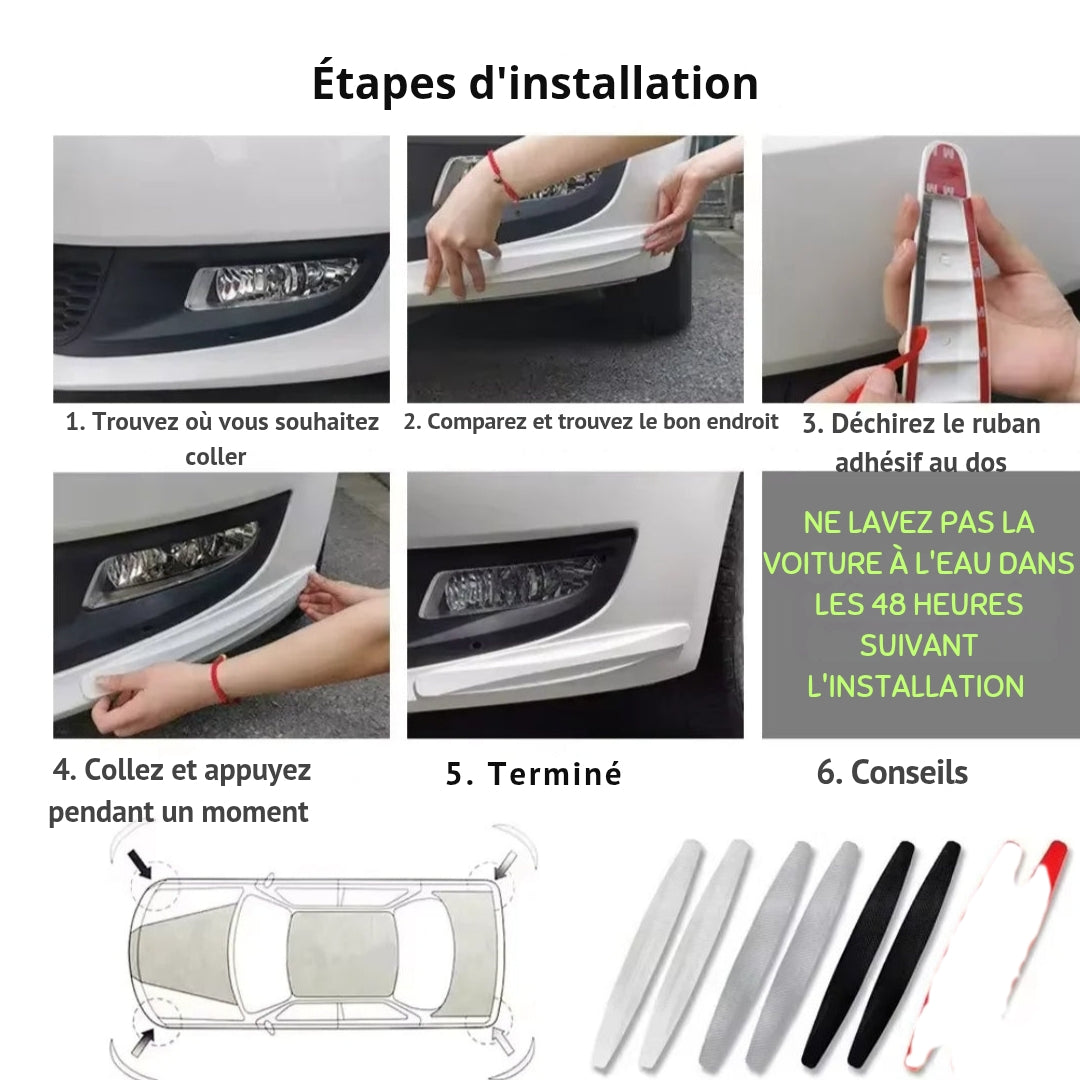 Étapes d'installation

1. Trouvez où vous souhaitez coller

2. Comparez et trouvez le bon endroit

3. Déchirez le ruban adhésif au dos

NE LAVEZ PAS LA VOITURE À L'EAU DANS LES 48 HEURES SUIVANT L'INSTALLATION

4. Collez et appuyez pendant un moment

5. Terminé

6. Conseils