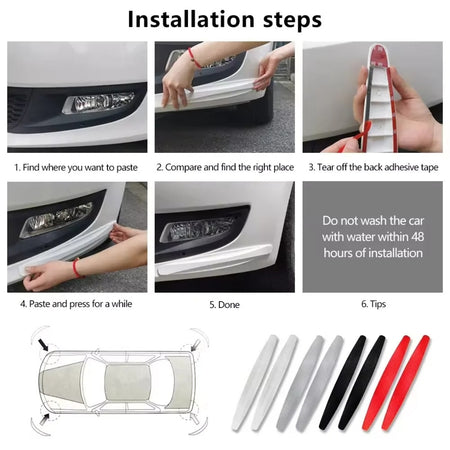 Installation steps

1. Find where you want to paste

2. Compare and find the right place

3. Tear off the back adhesive tape

4. Paste and press for a while

5. Done

Do not wash the car with water within 48 hours of installation

6. Tips