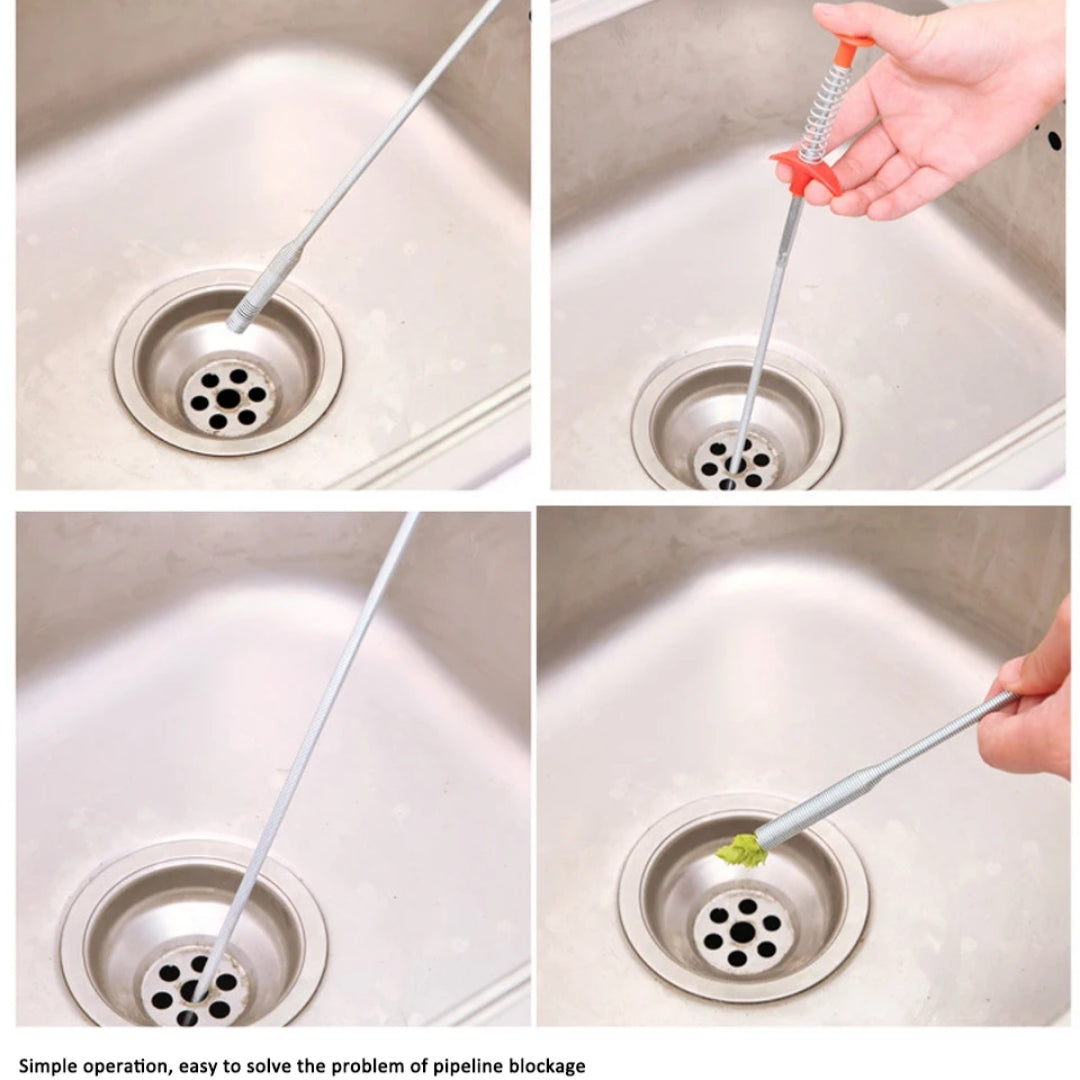 Simple operation, easy to solve the problem of pipeline blockage